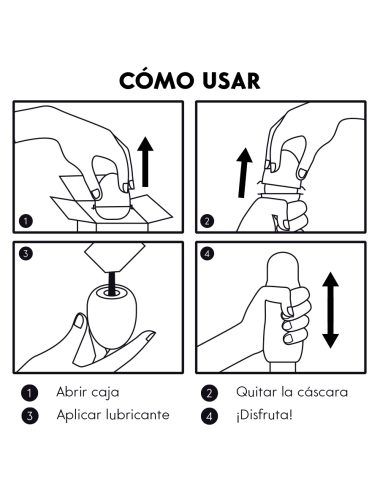 CÓMO USAR

1

2

3

4

1 Abrir caja
2 Quitar la cáscara
3 Aplicar lubricante
4 ¡Disfruta!